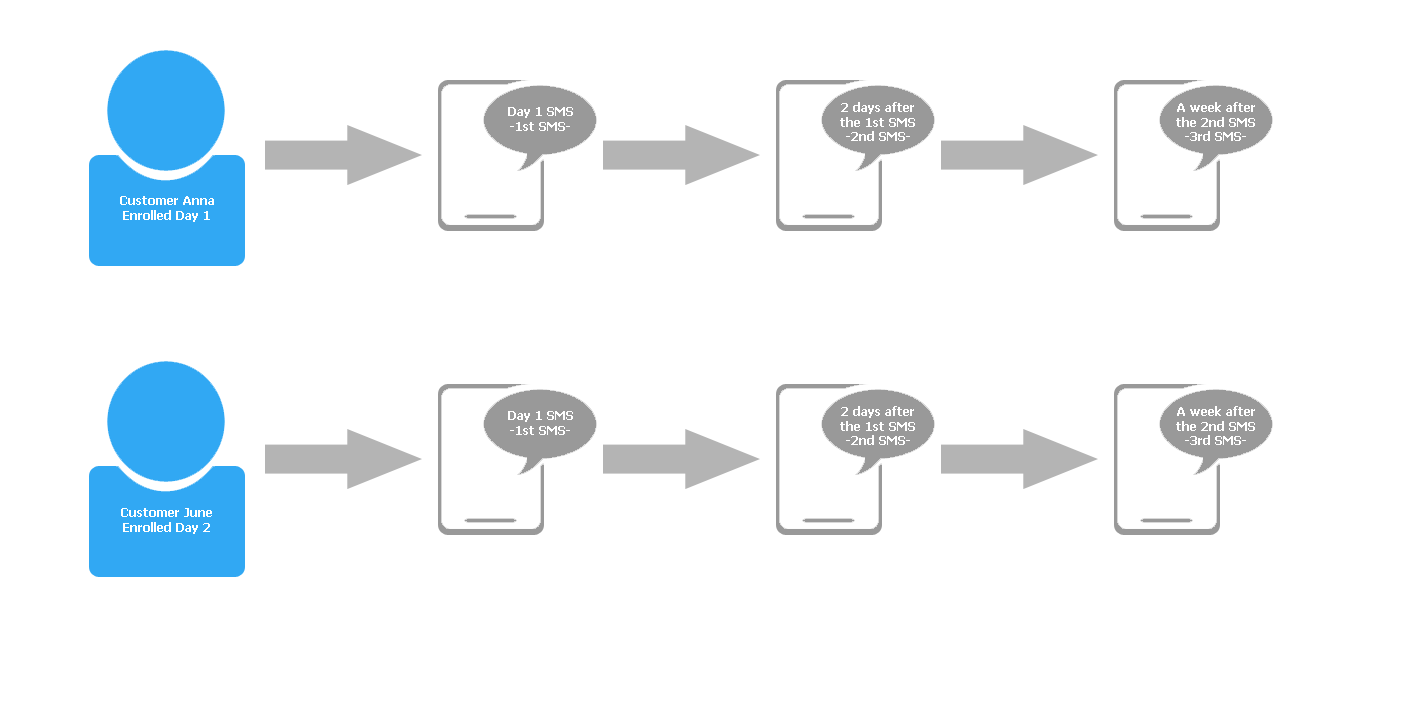 Customer Anna
Enrolled Day 1

Day 1 SMS
-1st SMS-

2 days after
the 1st SMS
-2nd SMS-

A week after
the 2nd SMS
-3rd SMS-

Customer June
Enrolled Day 2

Day 1 SMS
-1st SMS-

2 days after
the 1st SMS
-2nd SMS-

A week after
the 2nd SMS
-3rd SMS-